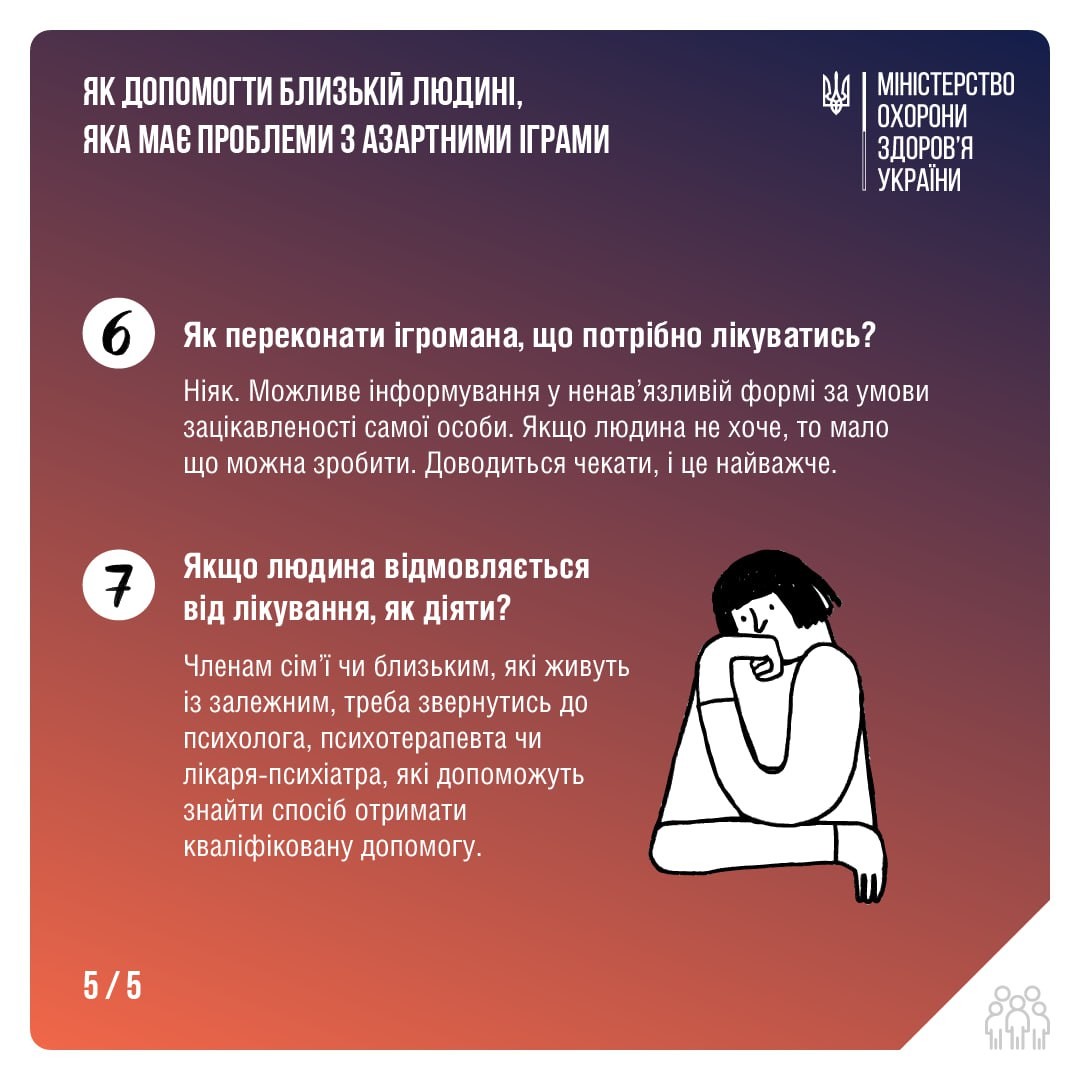 ЯК ДОПОМОГТИ БЛИЗЬКІЙ ЛЮДИНІ, ЯКА МАЄ ПРОБЛЕМИ З АЗАРТНИМИ ІГРАМИ

МІНІСТЕРСТВО ОХОРОНИ ЗДОРОВ'Я УКРАЇНИ

6

Як переконати ігромана, що потрібно лікуватись?

Ніяк. Можливе інформування у ненав'язливій формі за умови зацікавленості самої особи. Якщо людина не хоче, то мало що можна зробити. Доводиться чекати, і це найважче.

7

Якщо людина відмовляється від лікування, як діяти?

Членам сім'ї чи близьким, які живуть із залежним, треба звернутись до психолога, психотерапевта чи лікаря-психіатра, які допоможуть знайти спосіб отримати кваліфіковану допомогу.

5 / 5