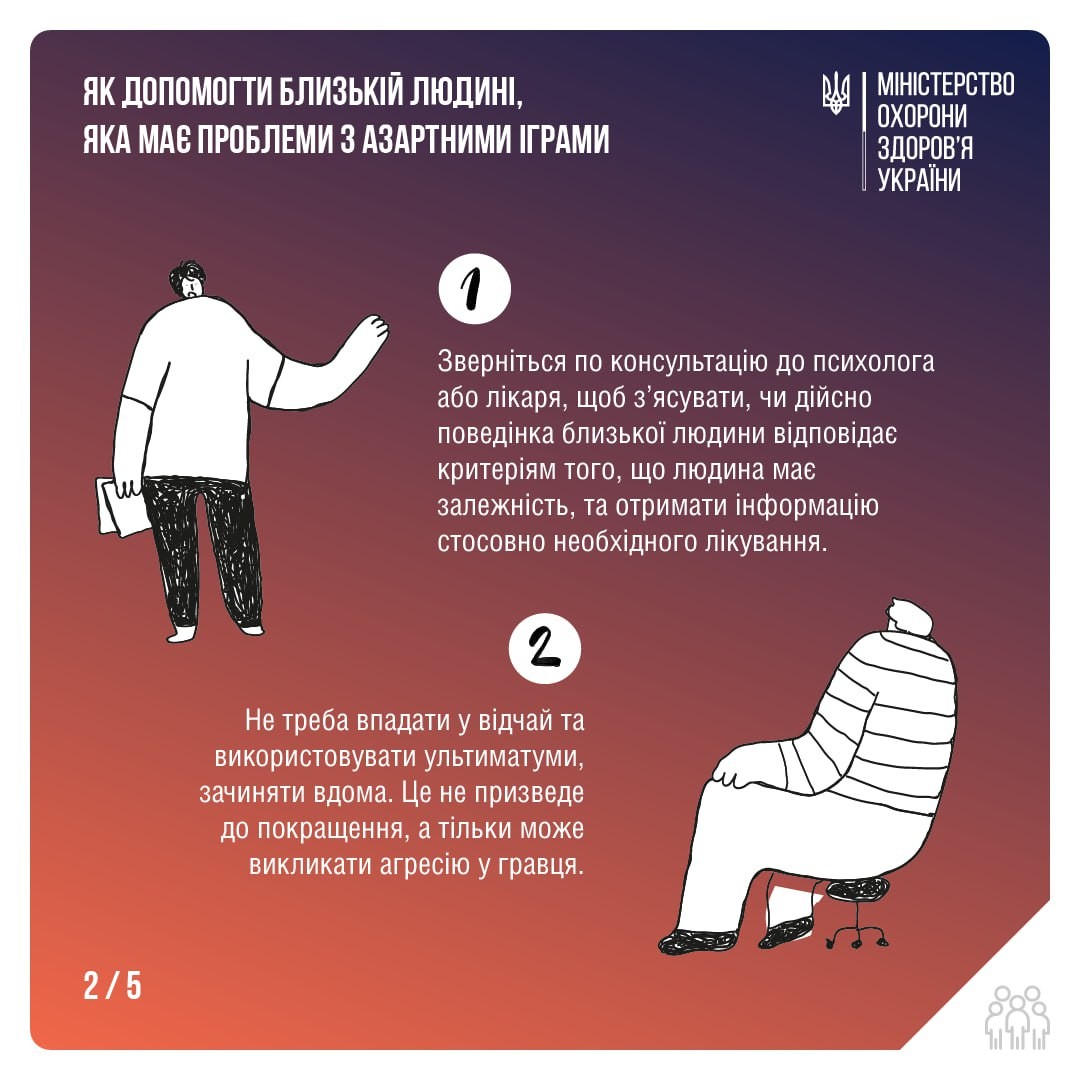 ЯК ДОПОМОГТИ БЛИЗЬКІЙ ЛЮДИНІ, ЯКА МАЄ ПРОБЛЕМИ З АЗАРТНИМИ ІГРАМИ

МІНІСТЕРСТВО ОХОРОНИ ЗДОРОВ'Я УКРАЇНИ

1

Зверніться по консультацію до психолога або лікаря, щоб з'ясувати, чи дійсно поведінка близької людини відповідає критеріям того, що людина має залежність, та отримати інформацію стосовно необхідного лікування.

2

Не треба впадати у відчай та використовувати ультиматуми, зачиняти вдома. Це не призведе до покращення, а тільки може викликати агресію у гравця.

2 / 5